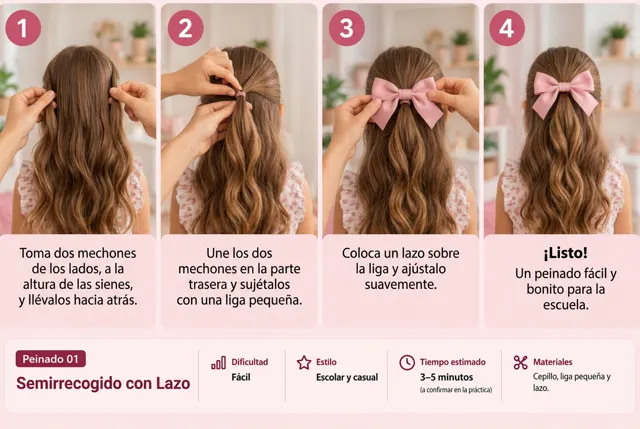 1

Toma dos mechones de los lados, a la altura de las sienes, y llévalos hacia atrás.

2

Une los dos mechones en la parte trasera y sujétalos con una liga pequeña.

3

Coloca un lazo sobre la liga y ajústalo suavemente.

4

¡Listo!
Un peinado fácil y bonito para la escuela.

Peinado 01
Semirrecogido con Lazo

Dificultad
Fácil

Estilo
Escolar y casual

Tiempo estimado
3–5 minutos
(a confirmar en la práctica)

Materiales
Cepillo, liga pequeña y lazo.